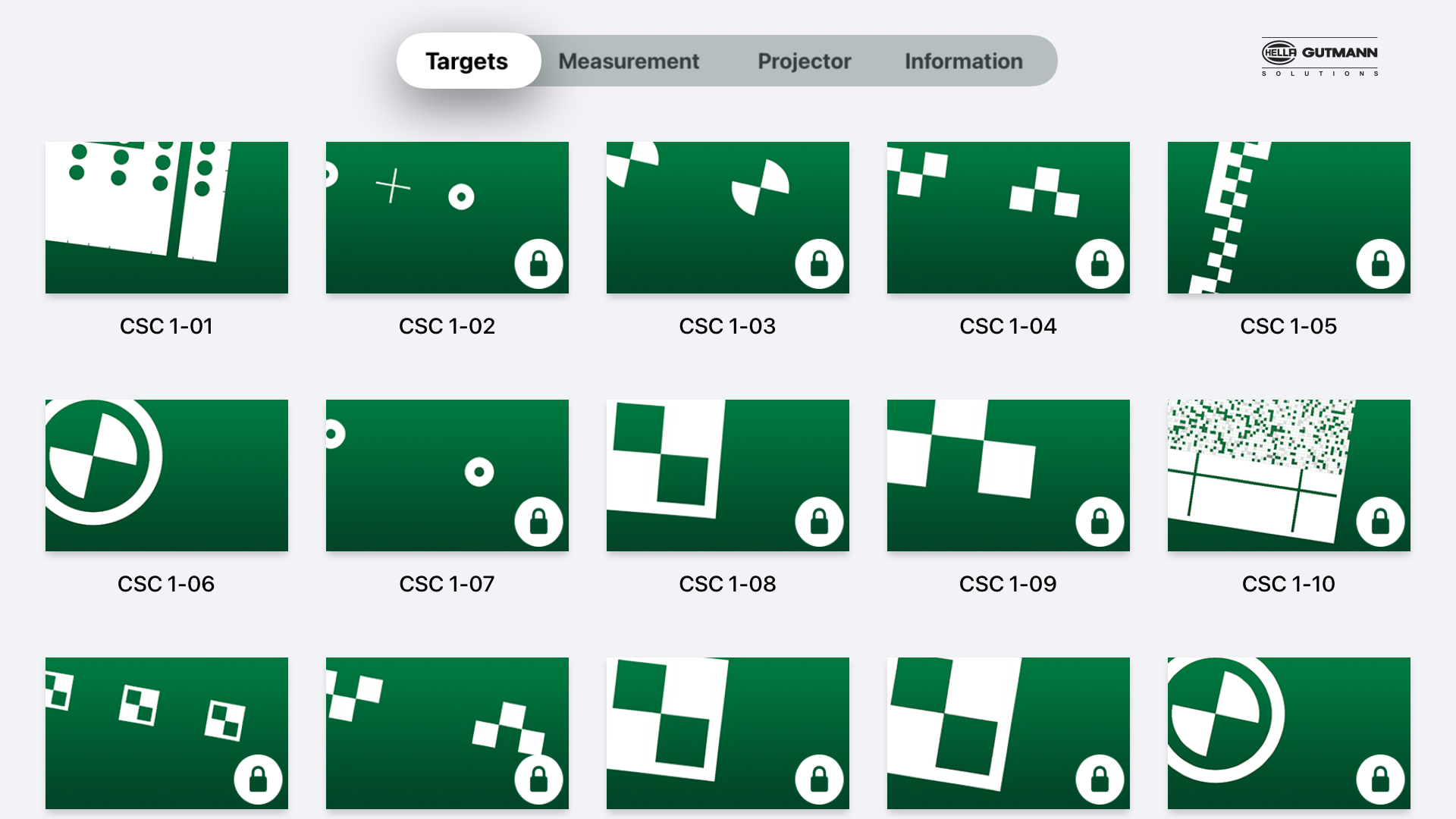 Targets Measurement Projector Information

HELLA GUTMANN SOLUTIONS

CSC 1-01

CSC 1-02

CSC 1-03

CSC 1-04

CSC 1-05

CSC 1-06

CSC 1-07

CSC 1-08

CSC 1-09

CSC 1-10